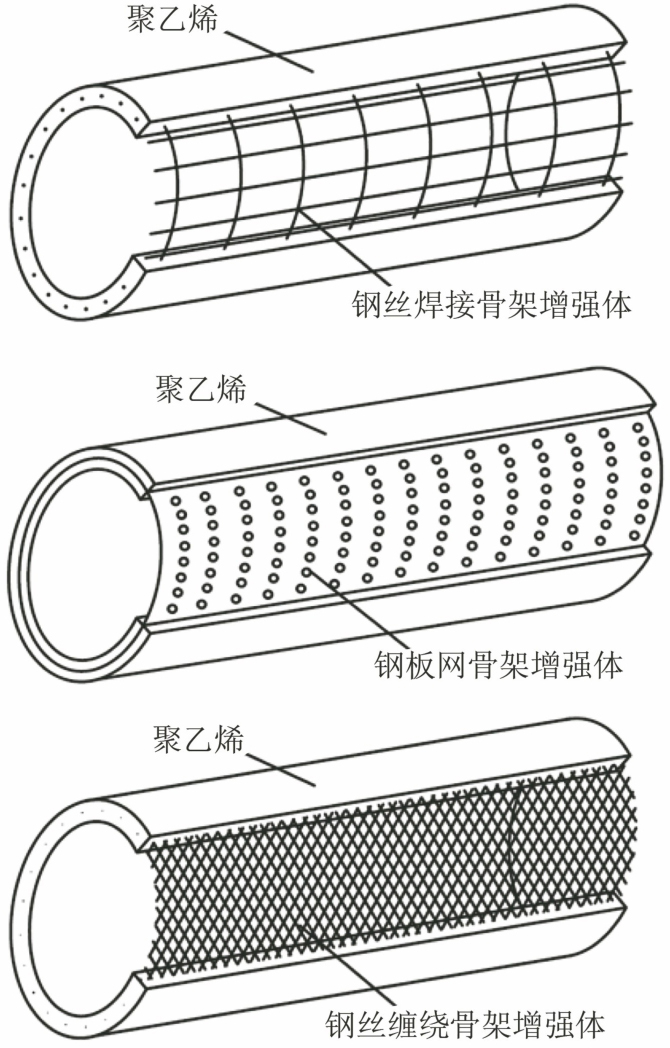 聚乙烯

钢丝焊接骨架增强体

聚乙烯

钢板网骨架增强体

聚乙烯

钢丝缠绕骨架增强体