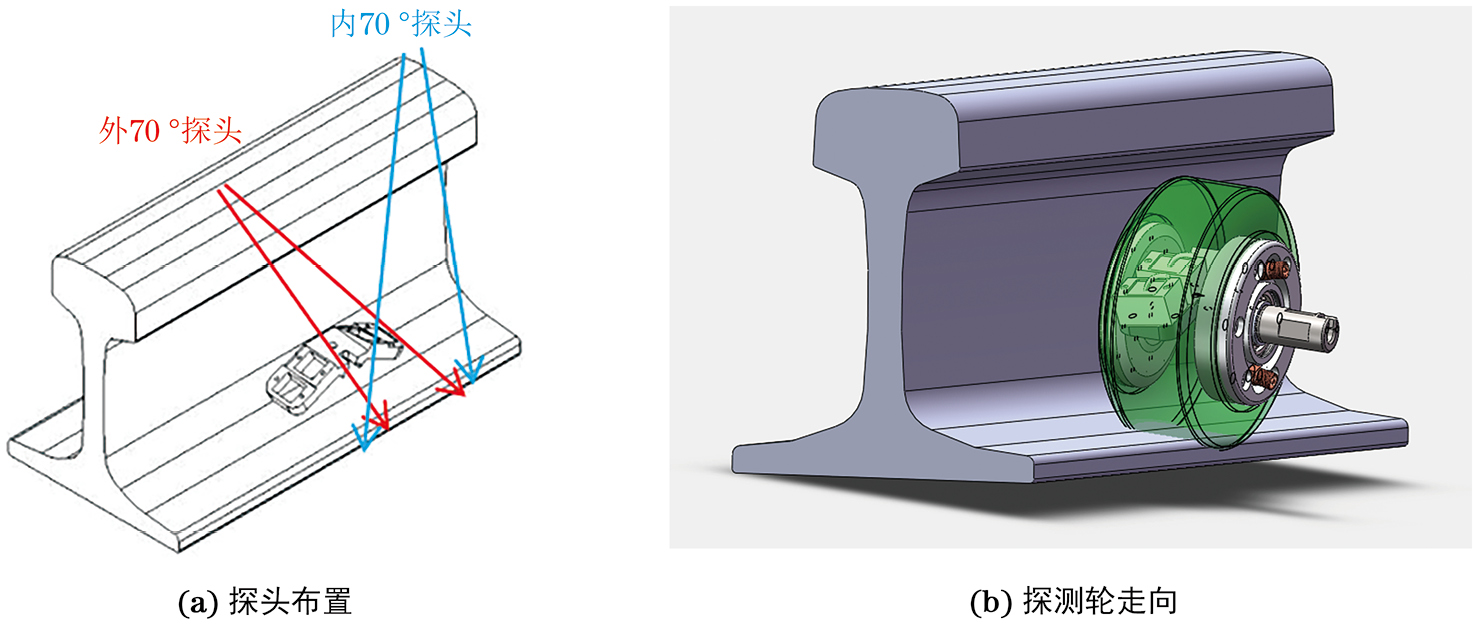 内70 °探头

外70 °探头

(a) 探头布置

(b) 探测轮走向